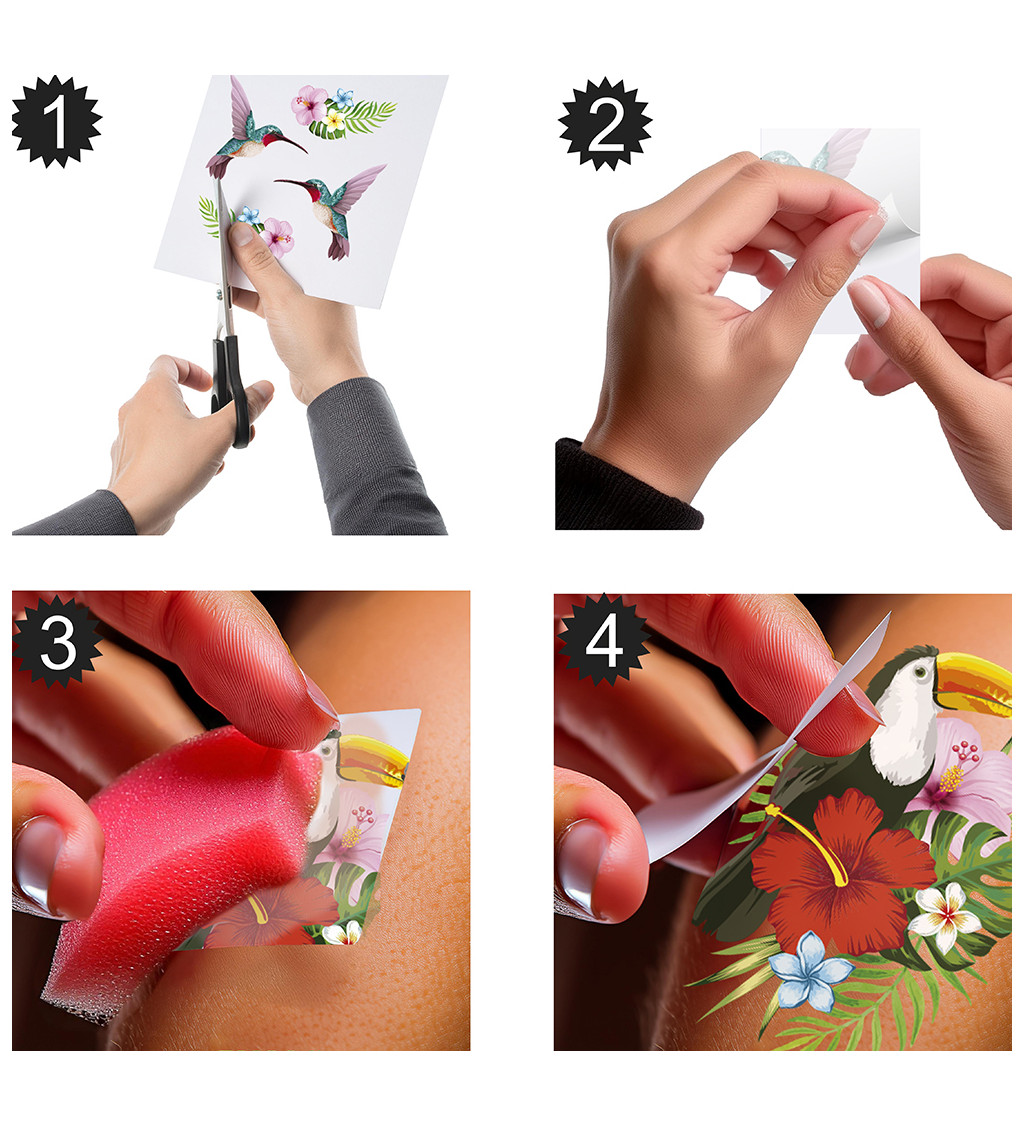 1

2

3

4